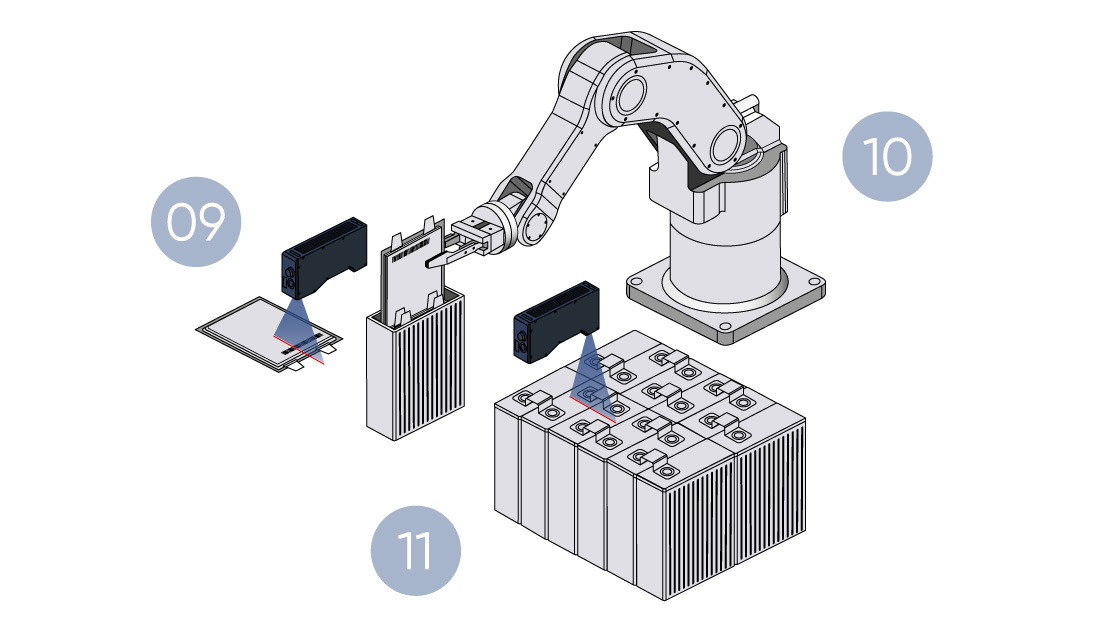 09

10

11